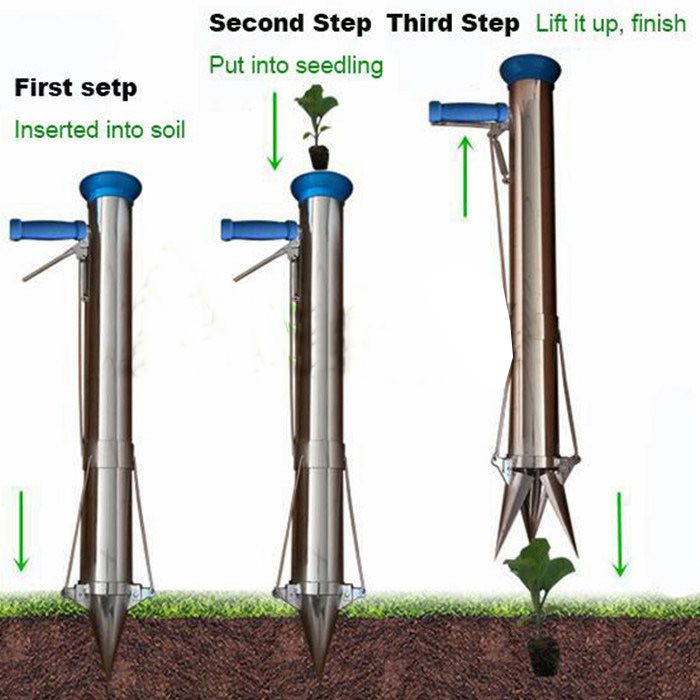 First setp
Inserted into soil

Second Step
Put into seedling

Third Step
Lift it up, finish