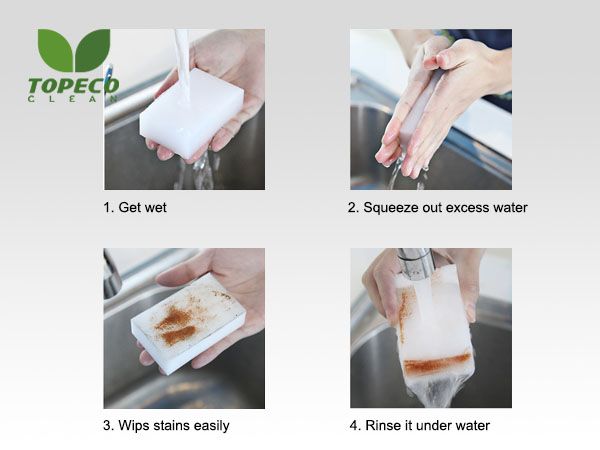 TOPECO
CLEAN

1. Get wet

2. Squeeze out excess water

3. Wips stains easily

4. Rinse it under water