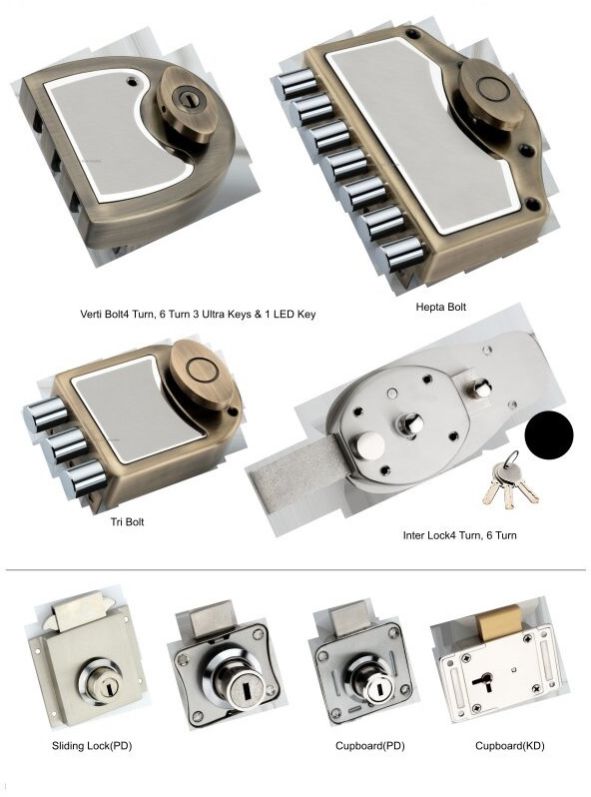 Verti Bolt4 Turn, 6 Turn 3 Ultra Keys & 1 LED Key

Hepta Bolt

Tri Bolt

Inter Lock4 Turn, 6 Turn

Sliding Lock(PD)

Cupboard(PD)

Cupboard(KD)