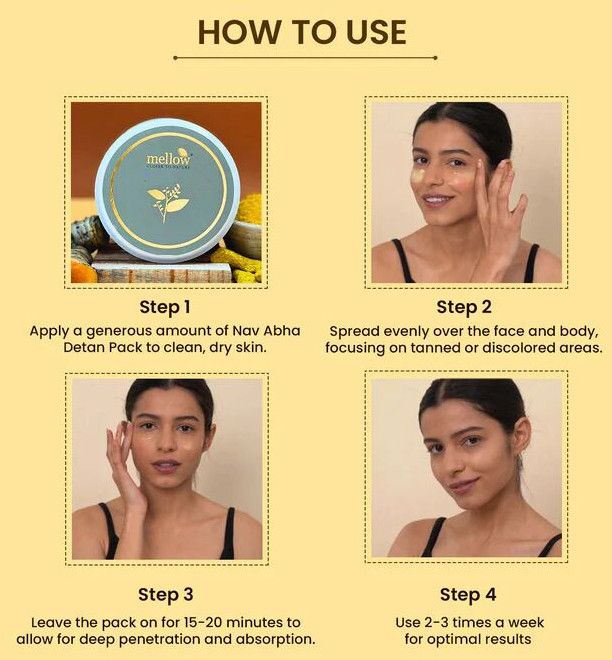 HOW TO USE

mellow
CLOSER TO NATURE

Step 1
Apply a generous amount of Nav Abha Detan Pack to clean, dry skin.

Step 2
Spread evenly over the face and body, focusing on tanned or discolored areas.

Step 3
Leave the pack on for 15-20 minutes to allow for deep penetration and absorption.

Step 4
Use 2-3 times a week for optimal results