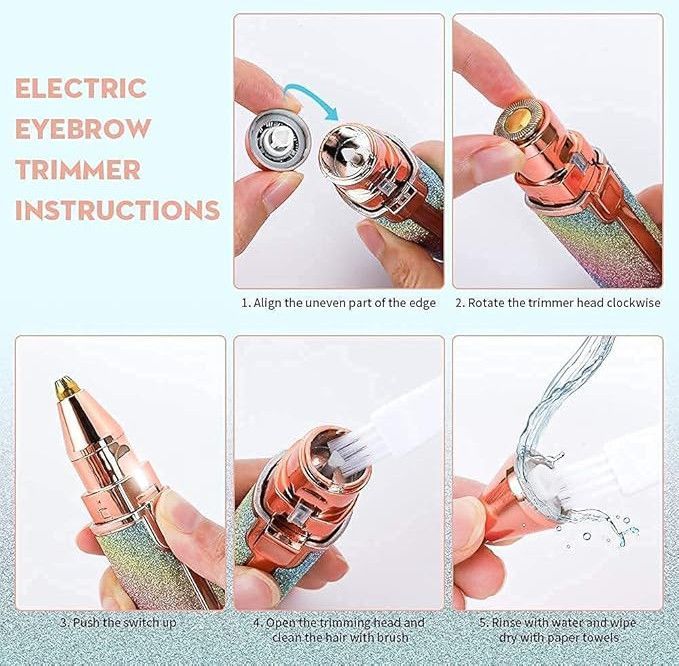 ELECTRIC EYEBROW TRIMMER INSTRUCTIONS

1. Align the uneven part of the edge

2. Rotate the trimmer head clockwise

3. Push the switch up

4. Open the trimming head and clean the hair with brush

5. Rinse with water and wipe dry with paper towels