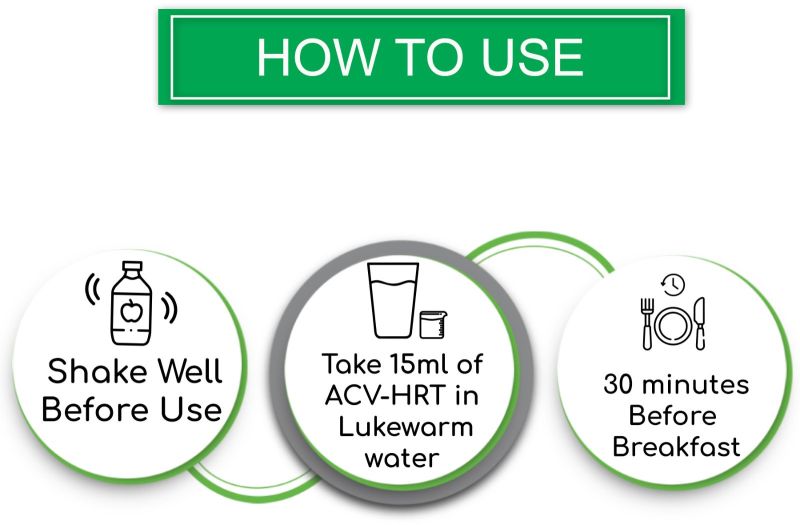 HOW TO USE

Shake Well Before Use

Take 15ml of ACV-HRT in Lukewarm water

30 minutes Before Breakfast