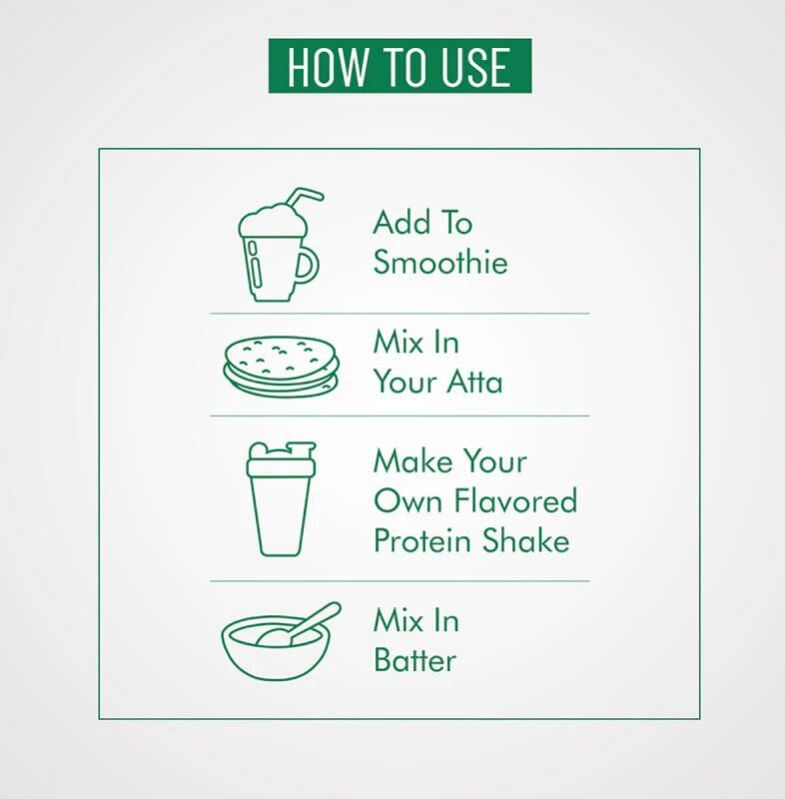 HOW TO USE

Add To Smoothie

Mix In Your Atta

Make Your Own Flavored Protein Shake

Mix In Batter