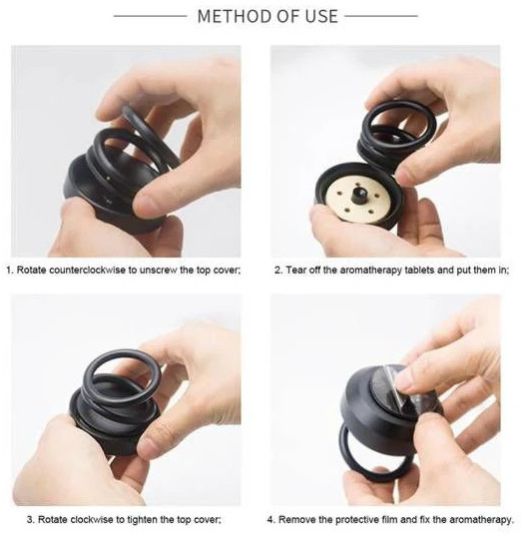 METHOD OF USE

1. Rotate counterclockwise to unscrew the top cover;

2. Tear off the aromatherapy tablets and put them in;

3. Rotate clockwise to tighten the top cover;

4. Remove the protective film and fix the aromatherapy.