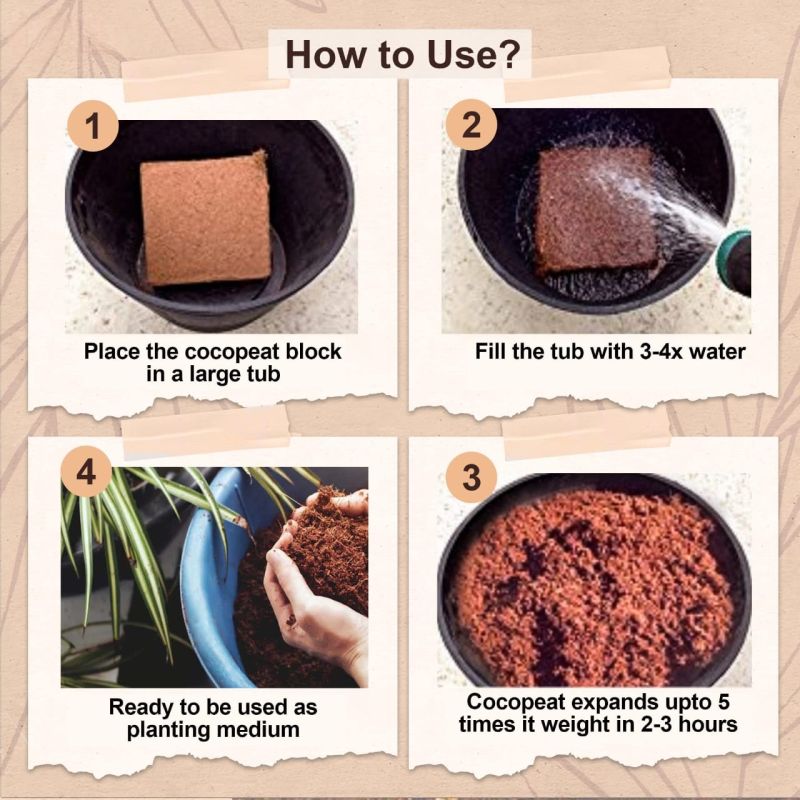 How to Use?

1

Place the cocopeat block in a large tub

2

Fill the tub with 3-4x water

4

Ready to be used as planting medium

3

Cocopeat expands upto 5 times it weight in 2-3 hours