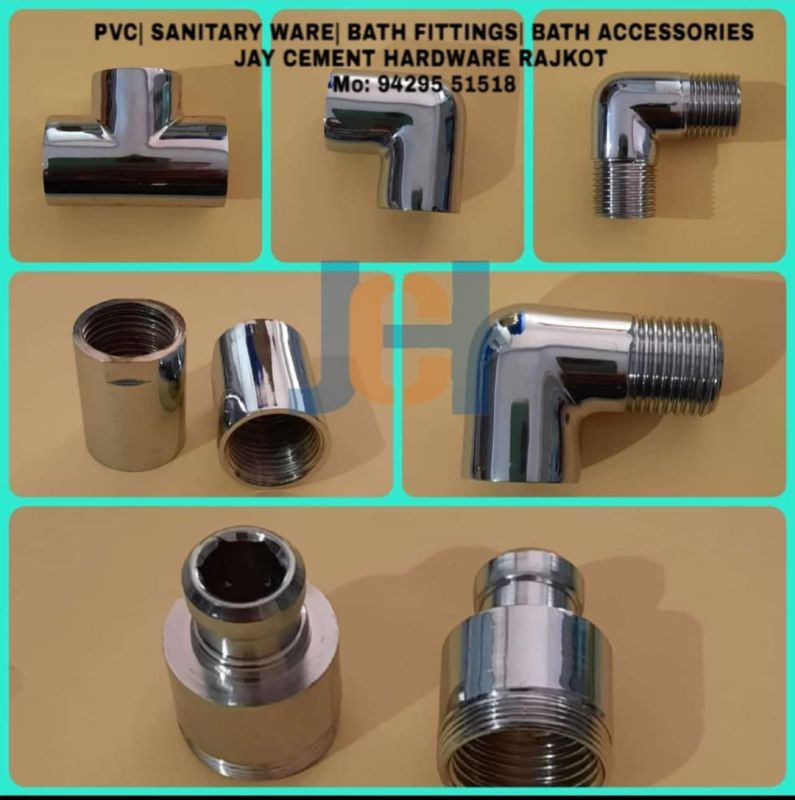 PVC| SANITARY WARE| BATH FITTINGS| BATH ACCESSORIES
JAY CEMENT HARDWARE RAJKOT
Mo: 94295 51518

JCH