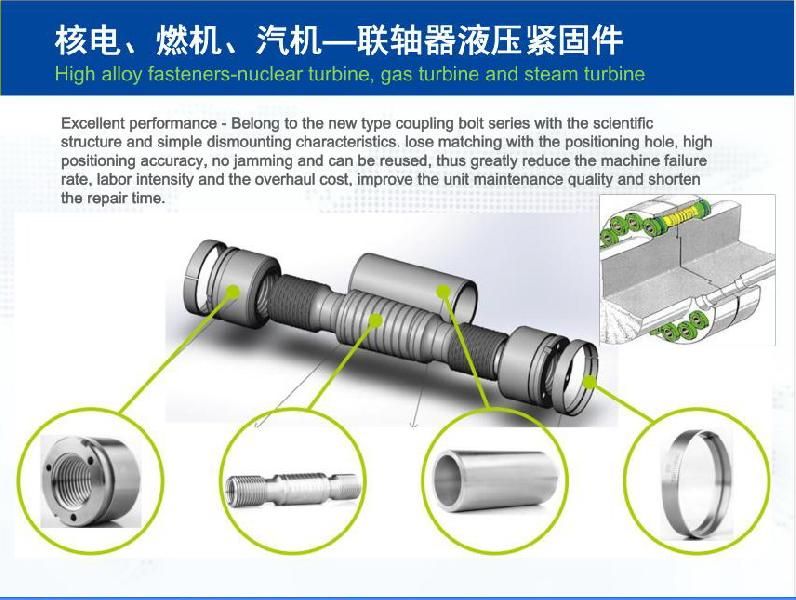 核电、燃机、汽机—联轴器液压紧固件
High alloy fasteners-nuclear turbine, gas turbine and steam turbine

Excellent performance - Belong to the new type coupling bolt series with the scientific structure and simple dismounting characteristics. lose matching with the positioning hole, high positioning accuracy, no jamming and can be reused, thus greatly reduce the machine failure rate, labor intensity and the overhaul cost, improve the unit maintenance quality and shorten the repair time.