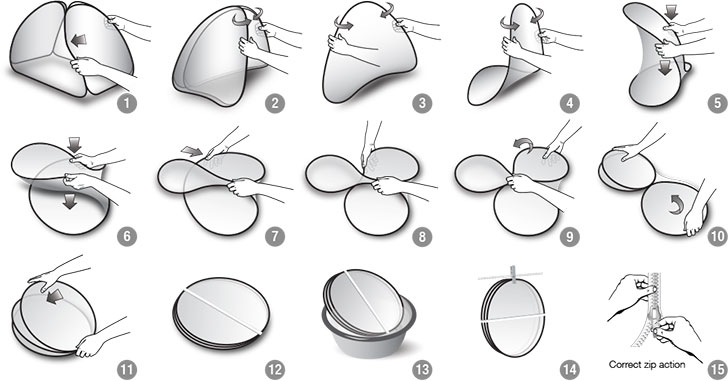 1
2
3
4
5
6
7
8
9
10
11
12
13
14
Correct zip action
15