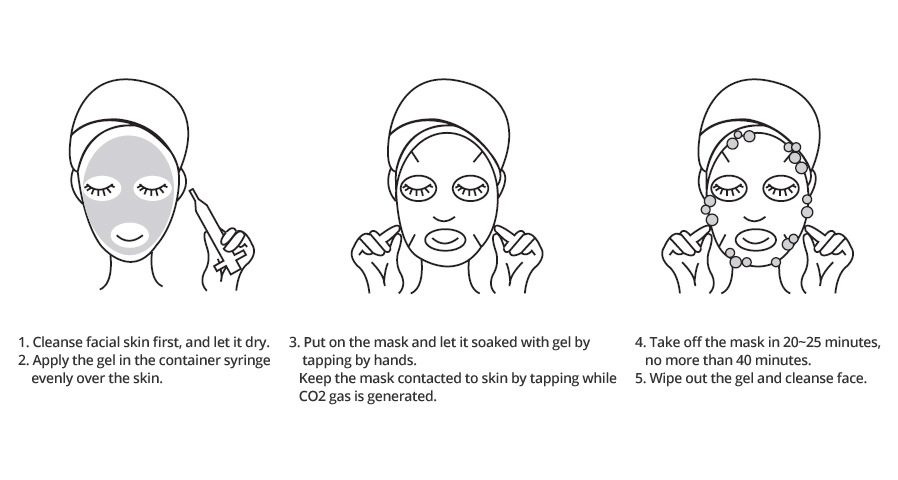 1. Cleanse facial skin first, and let it dry.
2. Apply the gel in the container syringe evenly over the skin.

3. Put on the mask and let it soaked with gel by tapping by hands.
Keep the mask contacted to skin by tapping while CO2 gas is generated.

4. Take off the mask in 20~25 minutes, no more than 40 minutes.
5. Wipe out the gel and cleanse face.